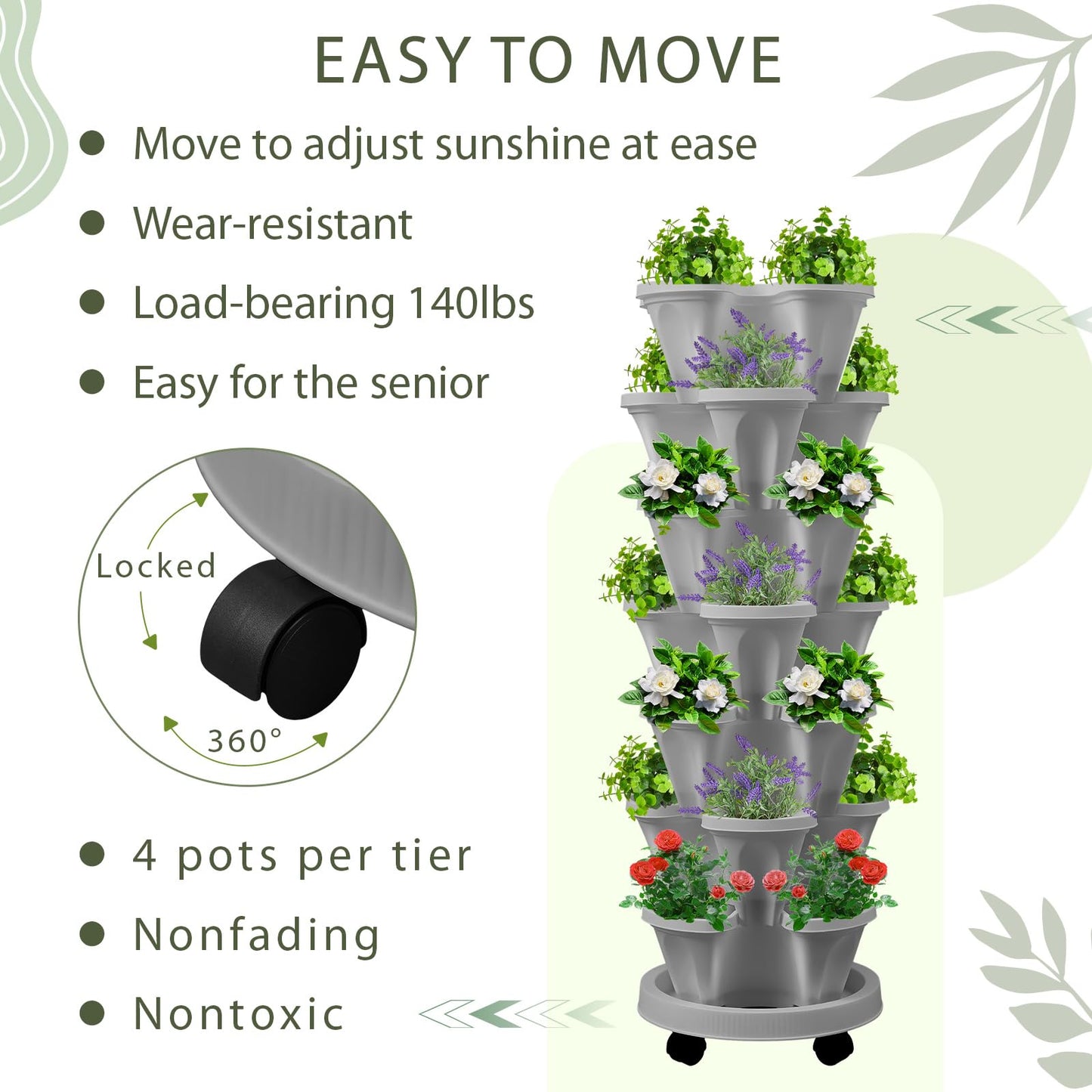 EASY TO MOVE

● Move to adjust sunshine at ease

● Wear-resistant

● Load-bearing 140lbs

● Easy for the senior

Locked

360°

● 4 pots per tier

● Nonfading

● Nontoxic