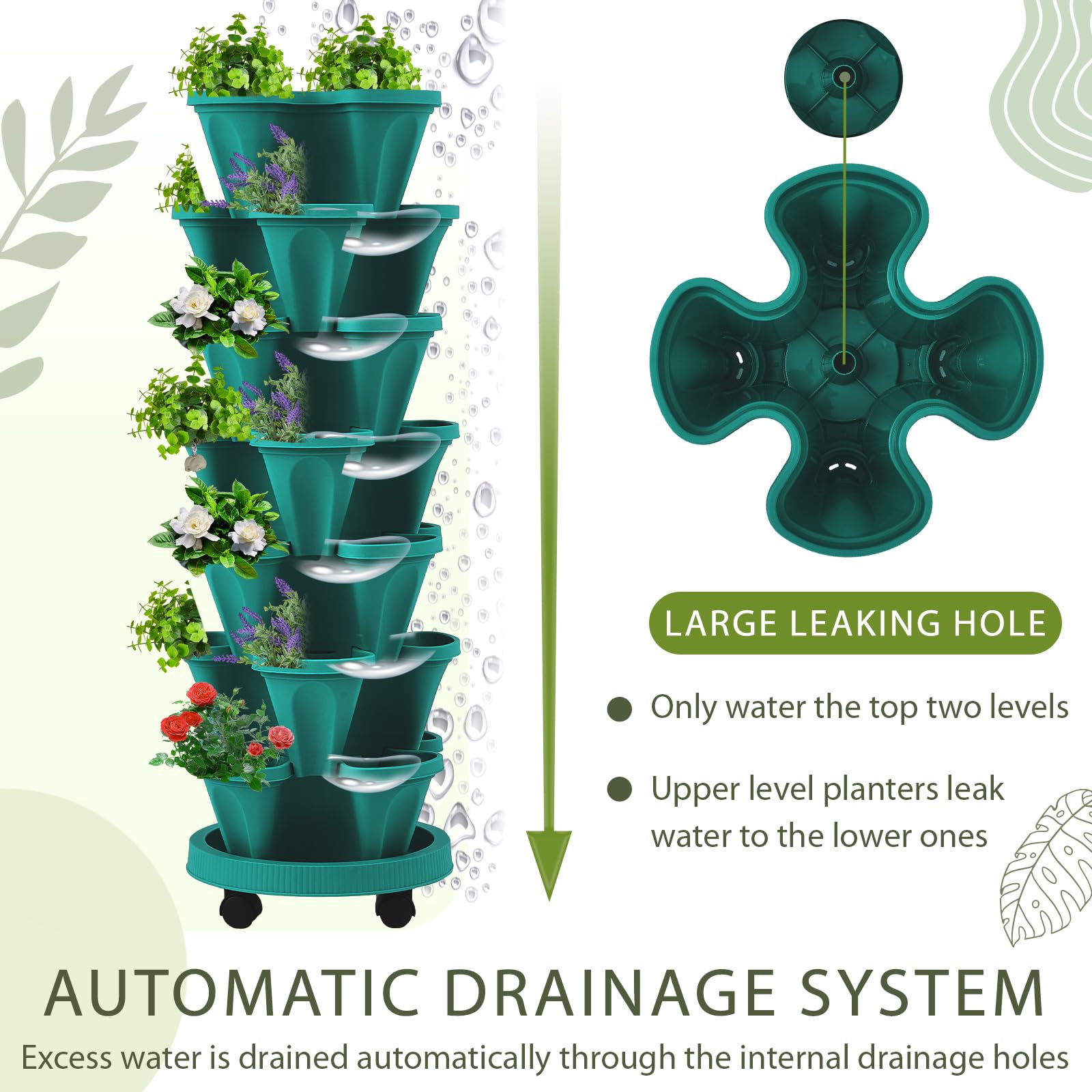 LARGE LEAKING HOLE

● Only water the top two levels

● Upper level planters leak water to the lower ones

AUTOMATIC DRAINAGE SYSTEM

Excess water is drained automatically through the internal drainage holes