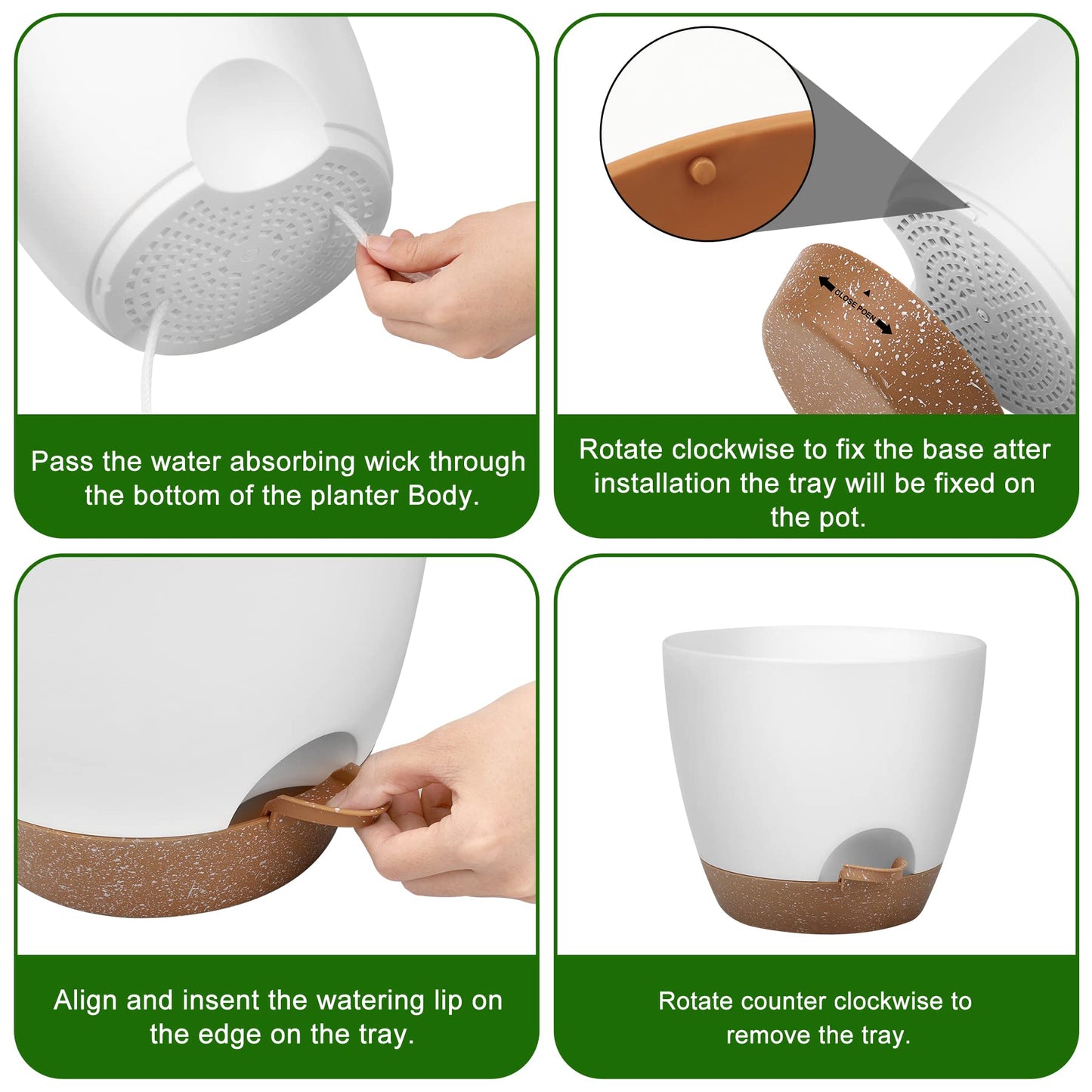 Pass the water absorbing wick through the bottom of the planter Body.

CLOSE POEN

Rotate clockwise to fix the base atter installation the tray will be fixed on the pot.

Align and insent the watering lip on the edge on the tray.

Rotate counter clockwise to remove the tray.