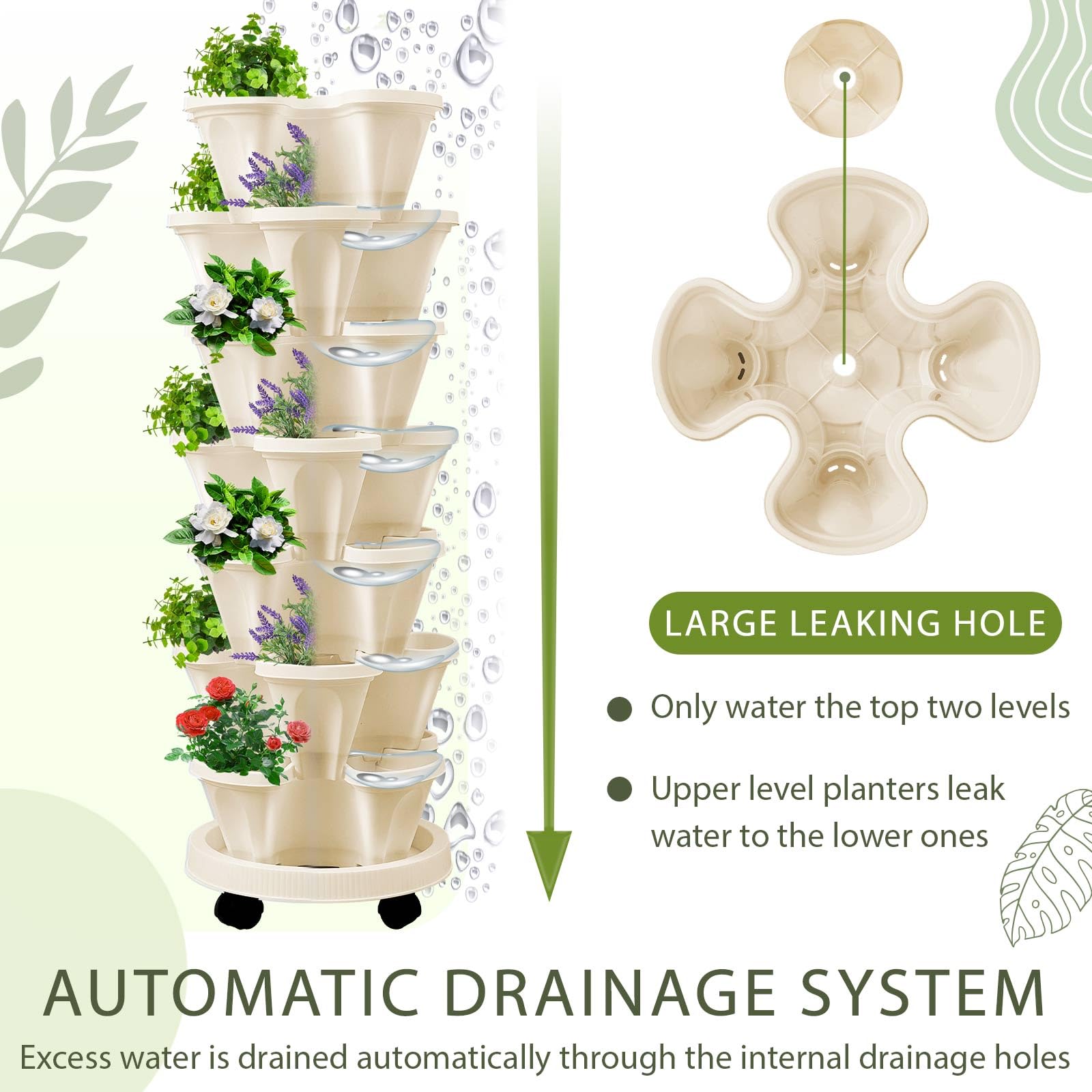 LARGE LEAKING HOLE

Only water the top two levels

Upper level planters leak water to the lower ones

AUTOMATIC DRAINAGE SYSTEM

Excess water is drained automatically through the internal drainage holes