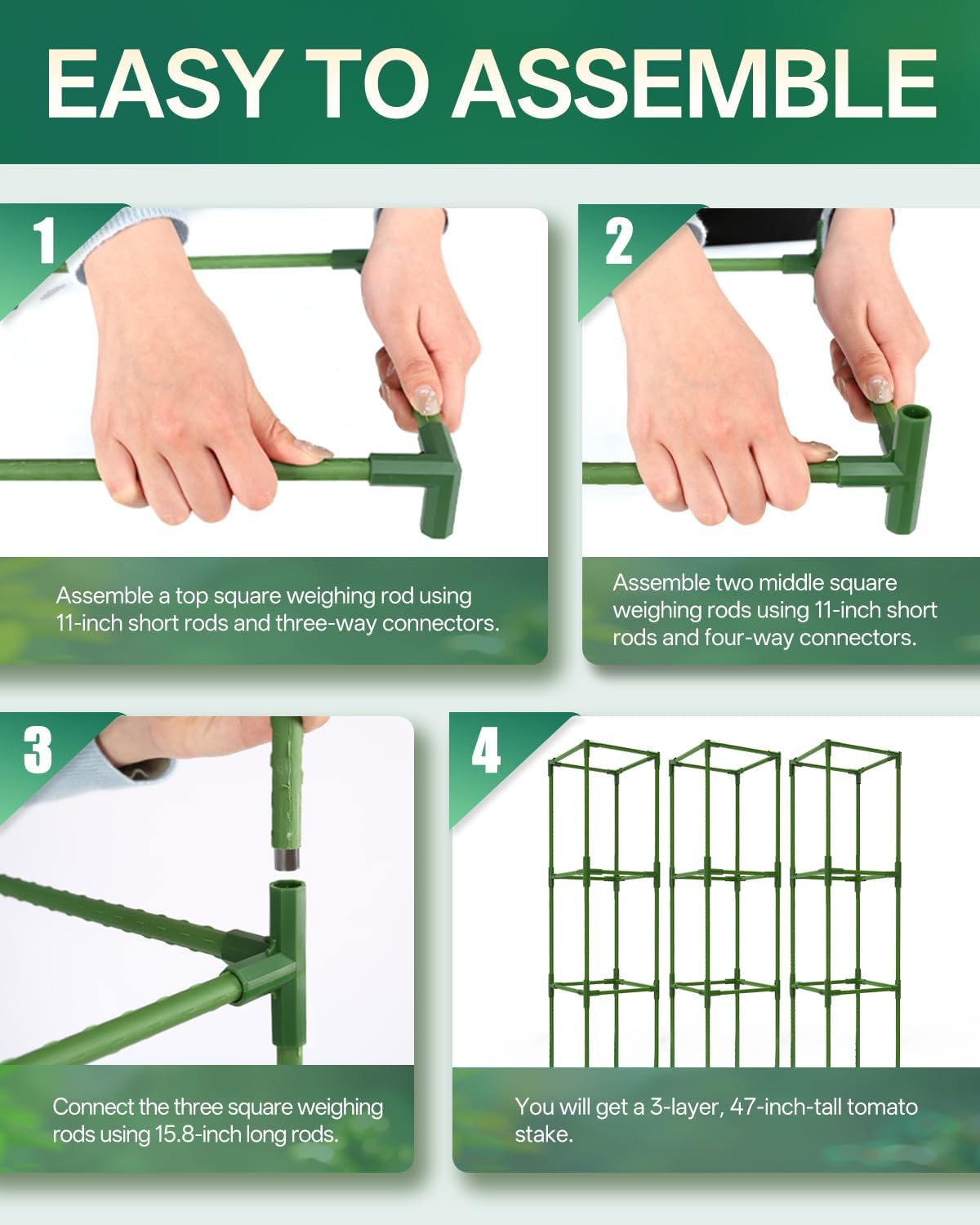 EASY TO ASSEMBLE

1

Assemble a top square weighing rod using 11-inch short rods and three-way connectors.

2

Assemble two middle square weighing rods using 11-inch short rods and four-way connectors.

3

Connect the three square weighing rods using 15.8-inch long rods.

4

You will get a 3-layer, 47-inch-tall tomato stake.