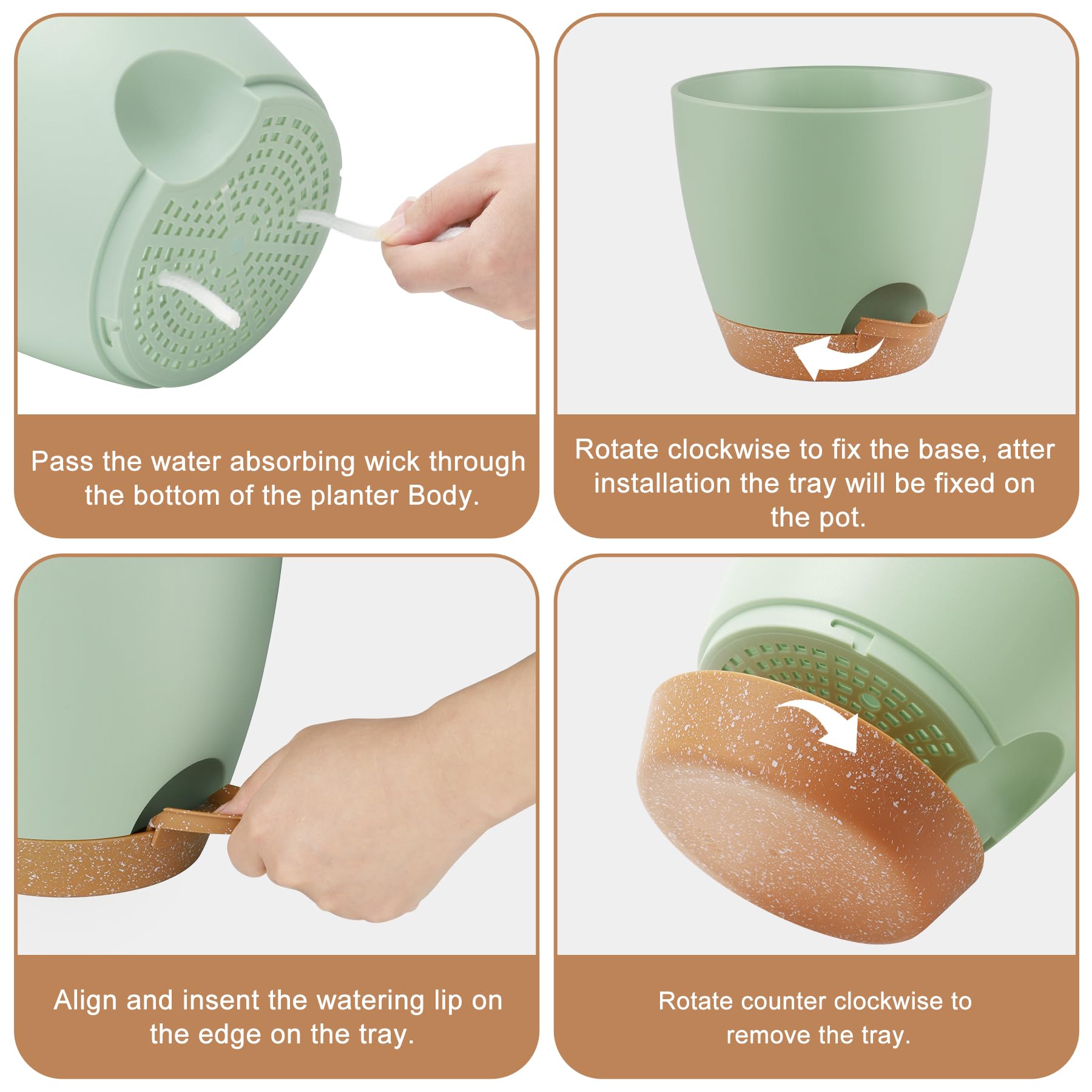 Pass the water absorbing wick through the bottom of the planter Body.

Rotate clockwise to fix the base, atter installation the tray will be fixed on the pot.

Align and insent the watering lip on the edge on the tray.

Rotate counter clockwise to remove the tray.