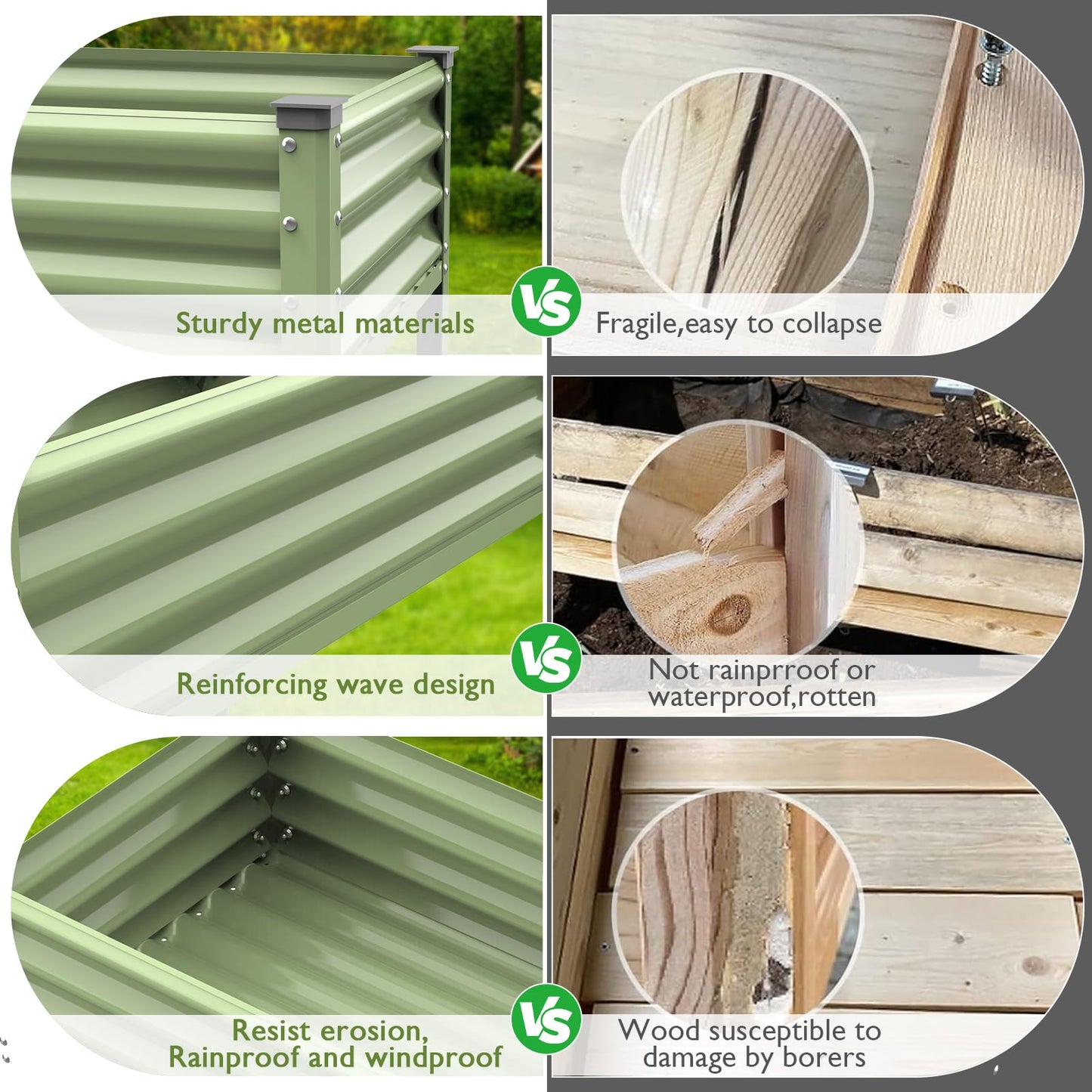 Sturdy metal materials

VS

Fragile,easy to collapse

Reinforcing wave design

VS

Not rainprroof or waterproof,rotten

Resist erosion, Rainproof and windproof

VS

Wood susceptible to damage by borers